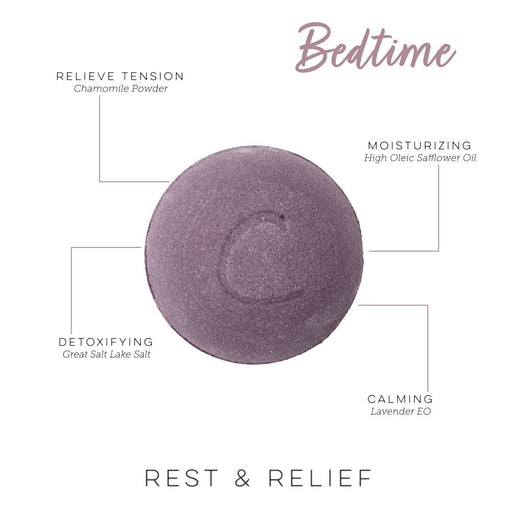 Bedtime

RELIEVE TENSION
Chamomile Powder

MOISTURIZING
High Oleic Safflower Oil

C

DETOXIFYING
Great Salt Lake Salt

CALMING
Lavender EO

REST & RELIEF