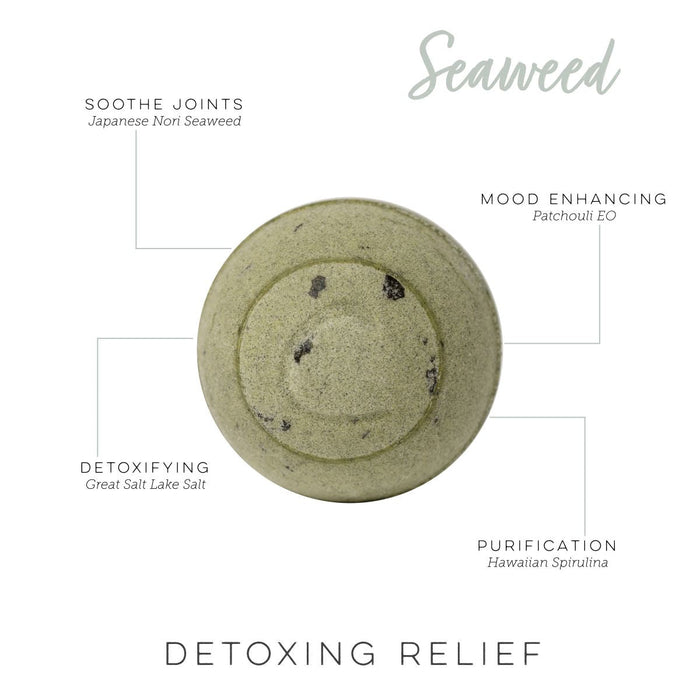 Seaweed

SOOTHE JOINTS
Japanese Nori Seaweed

MOOD ENHANCING
Patchouli EO

DETOXIFYING
Great Salt Lake Salt

PURIFICATION
Hawaiian Spirulina

DETOXING RELIEF