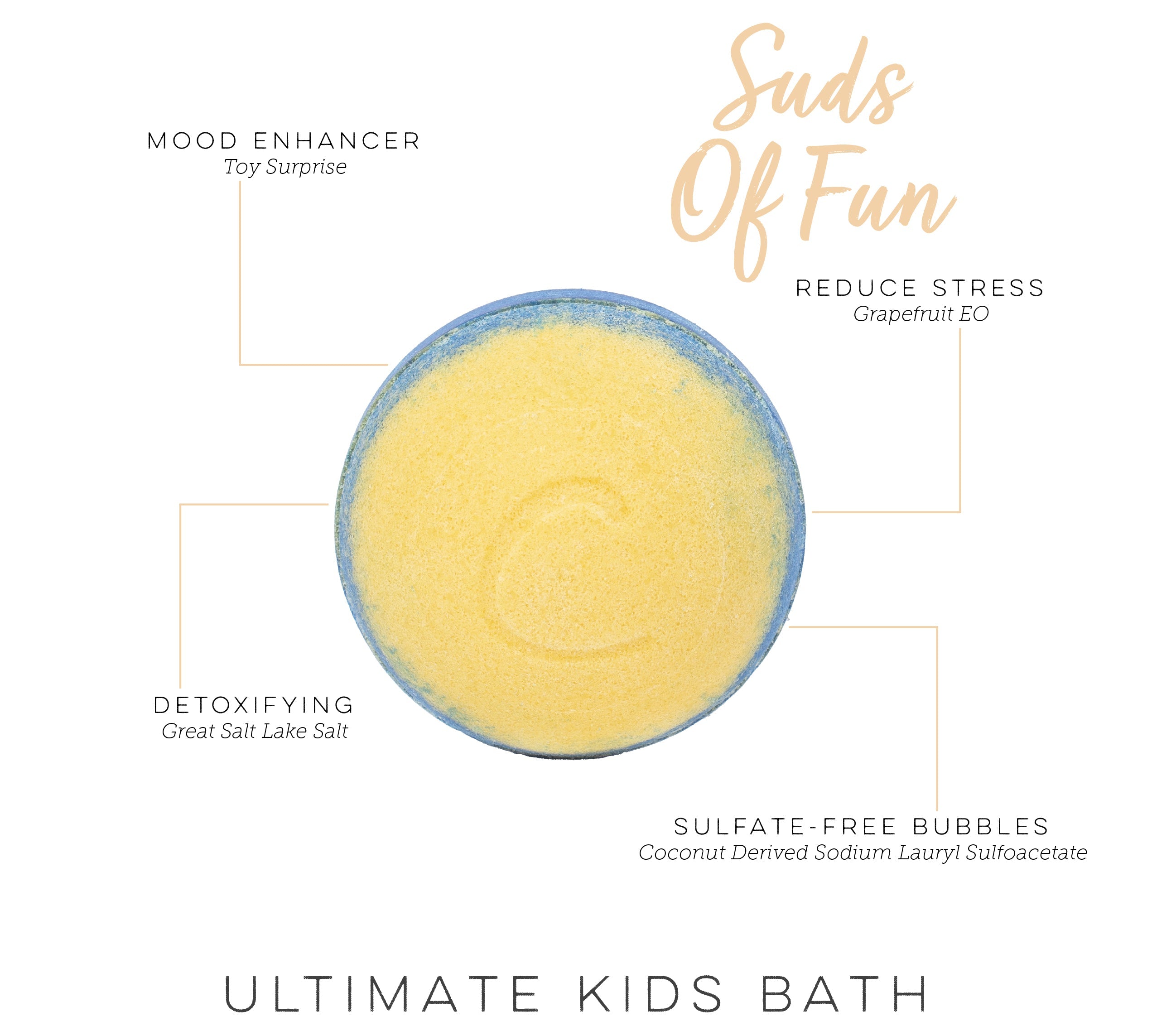 Suds Of Fun

MOOD ENHANCER
Toy Surprise

REDUCE STRESS
Grapefruit EO

DETOXIFYING
Great Salt Lake Salt

SULFATE-FREE BUBBLES
Coconut Derived Sodium Lauryl Sulfoacetate

ULTIMATE KIDS BATH