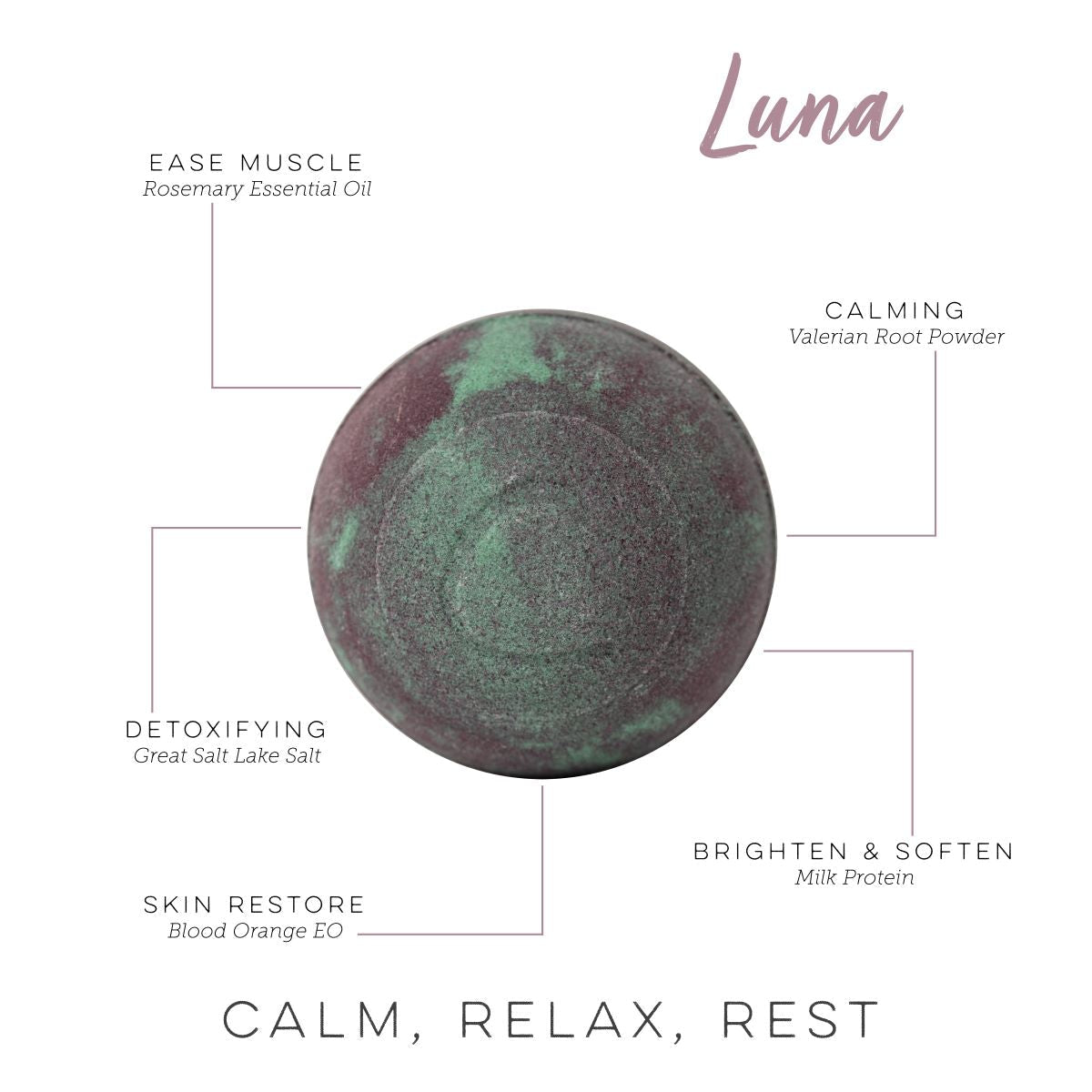 Luna

EASE MUSCLE
Rosemary Essential Oil

CALMING
Valerian Root Powder

DETOXIFYING
Great Salt Lake Salt

BRIGHTEN & SOFTEN
Milk Protein

SKIN RESTORE
Blood Orange EO

CALM, RELAX, REST