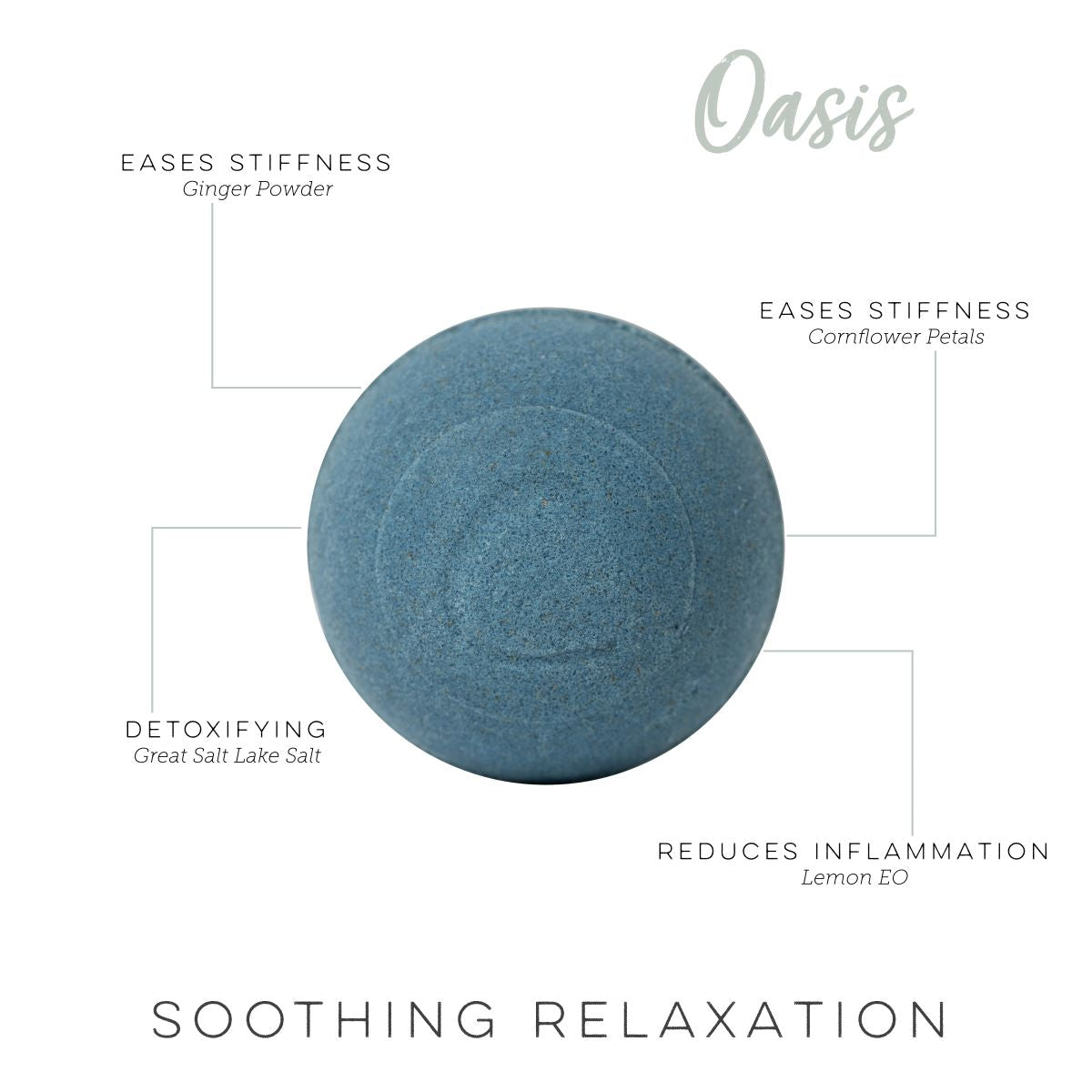 Oasis

EASES STIFFNESS
Ginger Powder

EASES STIFFNESS
Cornflower Petals

DETOXIFYING
Great Salt Lake Salt

REDUCES INFLAMMATION
Lemon EO

SOOTHING RELAXATION